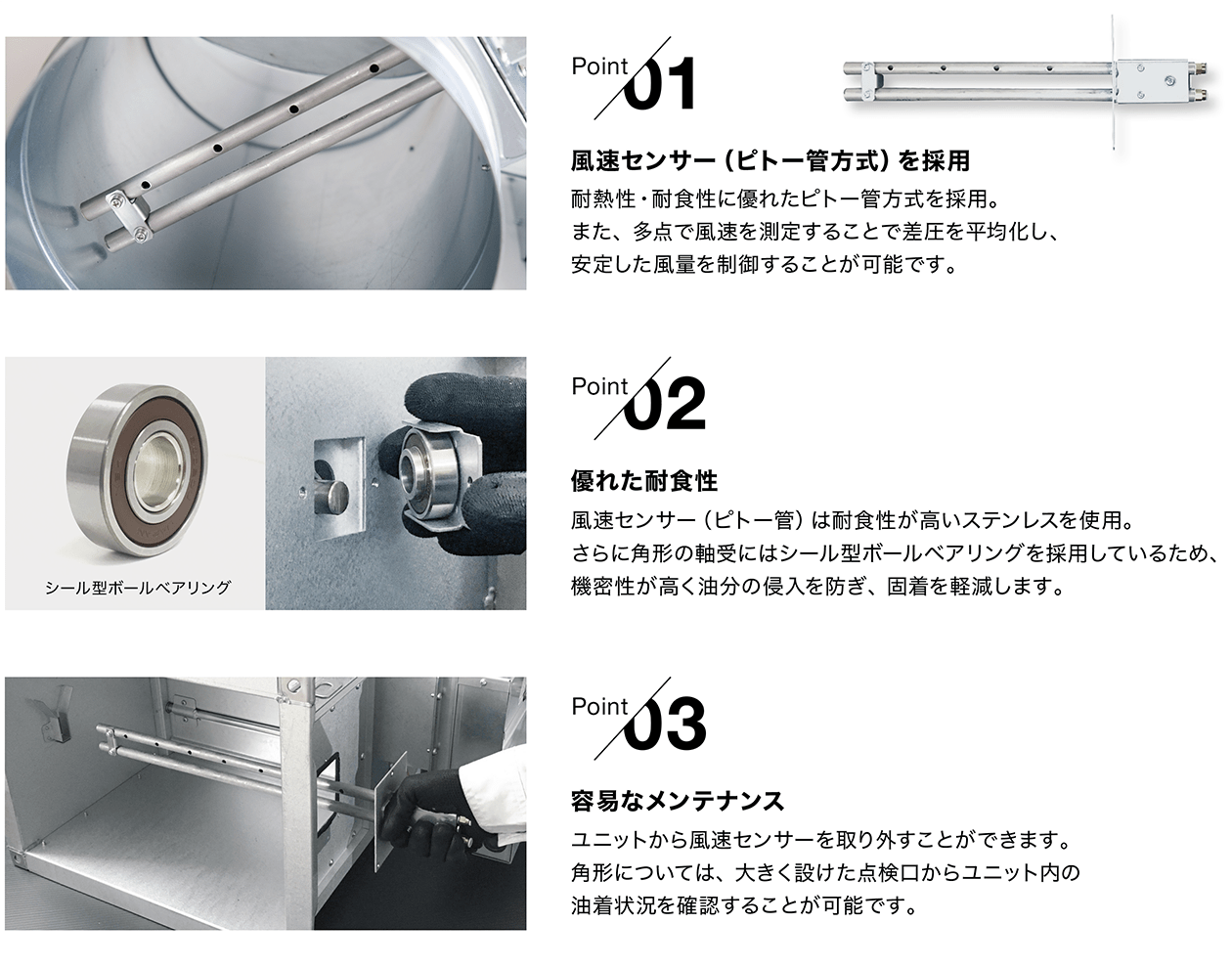 Point 01

風速センサー（ピトー管方式）を採用

耐熱性・耐食性に優れたピトー管方式を採用。
また、多点で風速を測定することで差圧を平均化し、
安定した風量を制御することが可能です。

シール型ボールベアリング

Point 02

優れた耐食性

風速センサー（ピトー管）は耐食性が高いステンレスを使用。
さらに角形の軸受にはシール型ボールベアリングを採用しているため、
機密性が高く油分の侵入を防ぎ、固着を軽減します。

Point 03

容易なメンテナンス

ユニットから風速センサーを取り外すことができます。
角形については、大きく設けた点検口からユニット内の
油着状況を確認することが可能です。